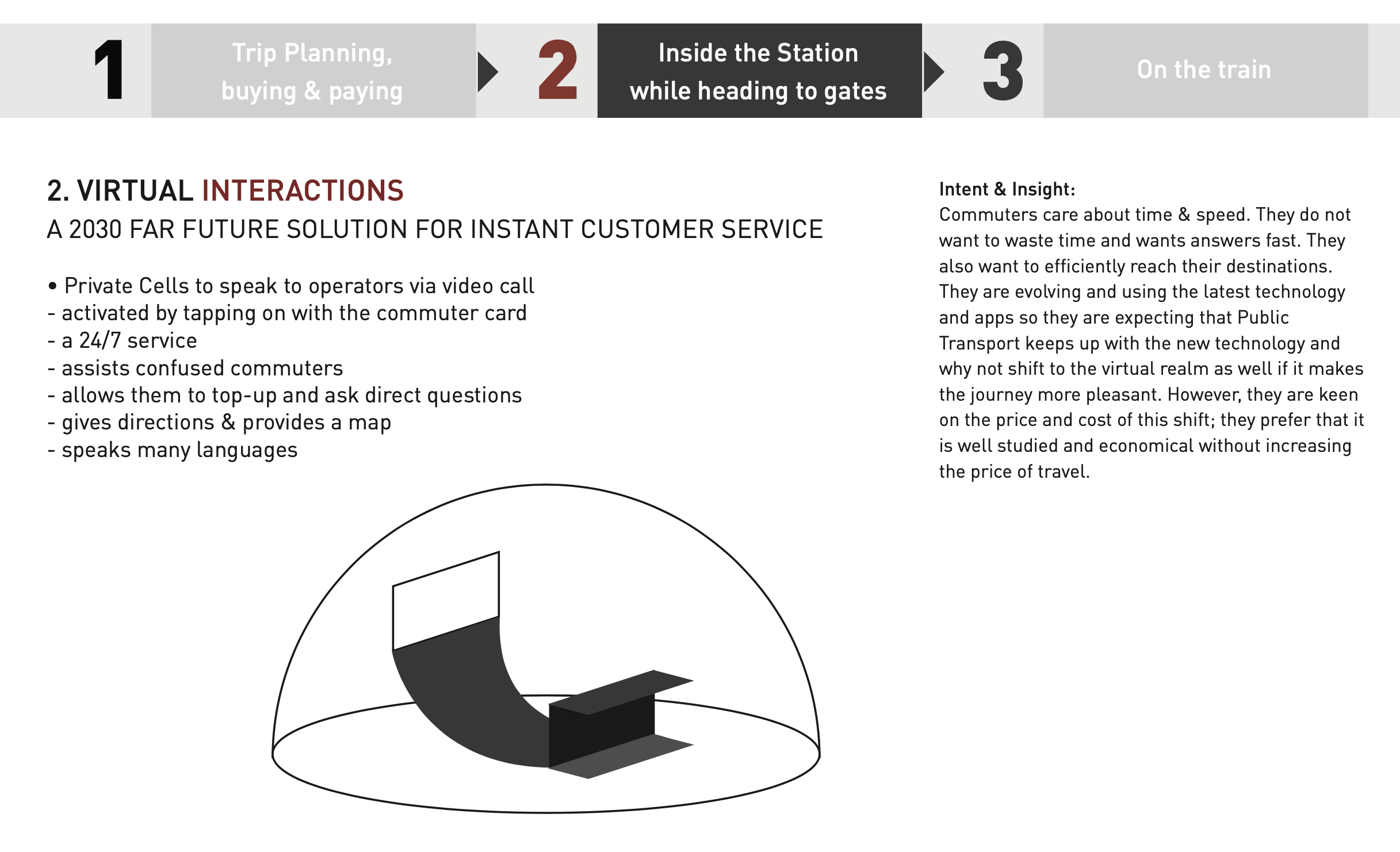 1 Trip Planning, buying & paying

2 Inside the Station while heading to gates

3 On the train

2. VIRTUAL INTERACTIONS

A 2030 FAR FUTURE SOLUTION FOR INSTANT CUSTOMER SERVICE

• Private Cells to speak to operators via video call
- activated by tapping on with the commuter card
- a 24/7 service
- assists confused commuters
- allows them to top-up and ask direct questions
- gives directions & provides a map
- speaks many languages

Intent & Insight:
Commuters care about time & speed. They do not want to waste time and wants answers fast. They also want to efficiently reach their destinations. They are evolving and using the latest technology and apps so they are expecting that Public Transport keeps up with the new technology and why not shift to the virtual realm as well if it makes the journey more pleasant. However, they are keen on the price and cost of this shift; they prefer that it is well studied and economical without increasing the price of travel.